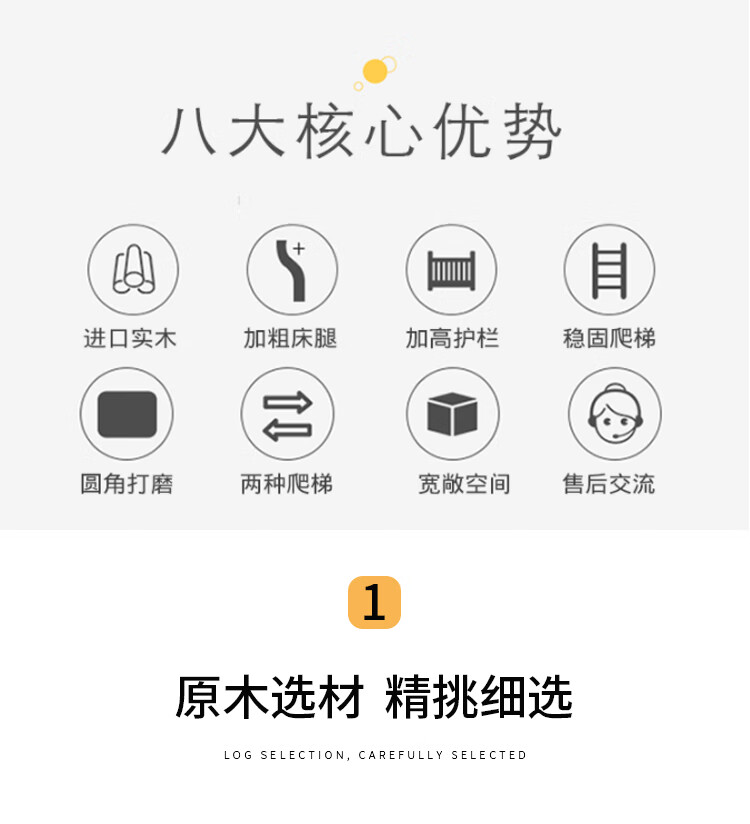 八大核心优势

进口实木

加粗床腿

加高护栏

稳固爬梯

圆角打磨

两种爬梯

宽敞空间

售后交流

1

原木选材 精挑细选

LOG SELECTION, CAREFULLY SELECTED