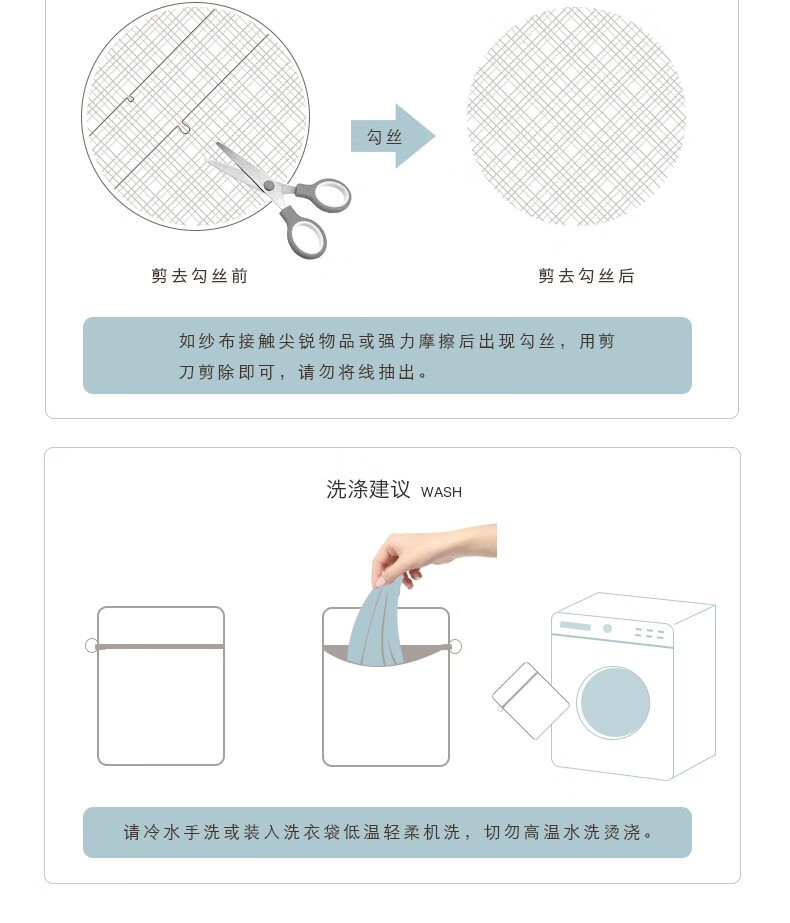 勾丝

剪去勾丝前

剪去勾丝后

如纱布接触尖锐物品或强力摩擦后出现勾丝，用剪刀剪除即可，请勿将线抽出。

洗涤建议 WASH

请冷水手洗或装入洗衣袋低温轻柔机洗，切勿高温水洗烫浇。