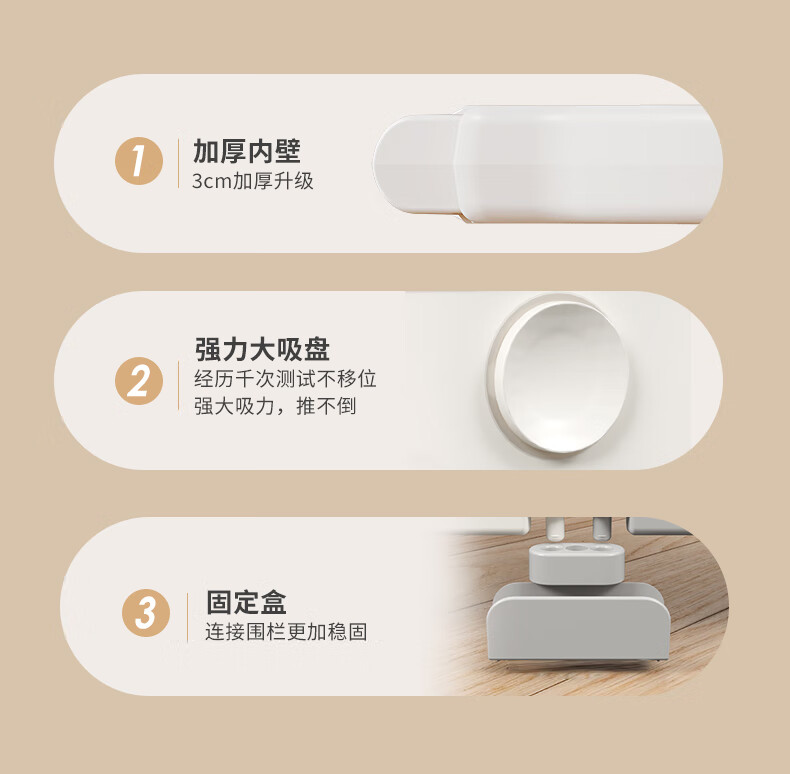 1
加厚内壁
3cm加厚升级

2
强力大吸盘
经历千次测试不移位
强大吸力，推不倒

3
固定盒
连接围栏更加稳固