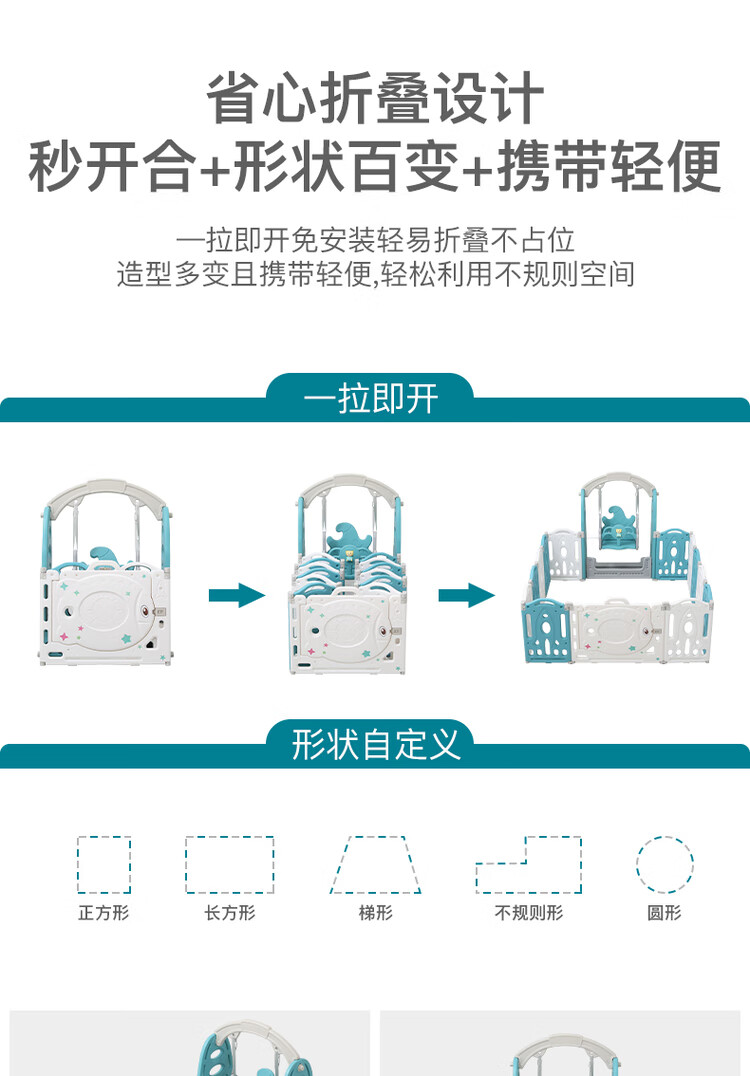 省心折叠设计
秒开合+形状百变+携带轻便

一拉即开免安装轻易折叠不占位
造型多变且携带轻便,轻松利用不规则空间

一拉即开

形状自定义

正方形　长方形　梯形　不规则形　圆形