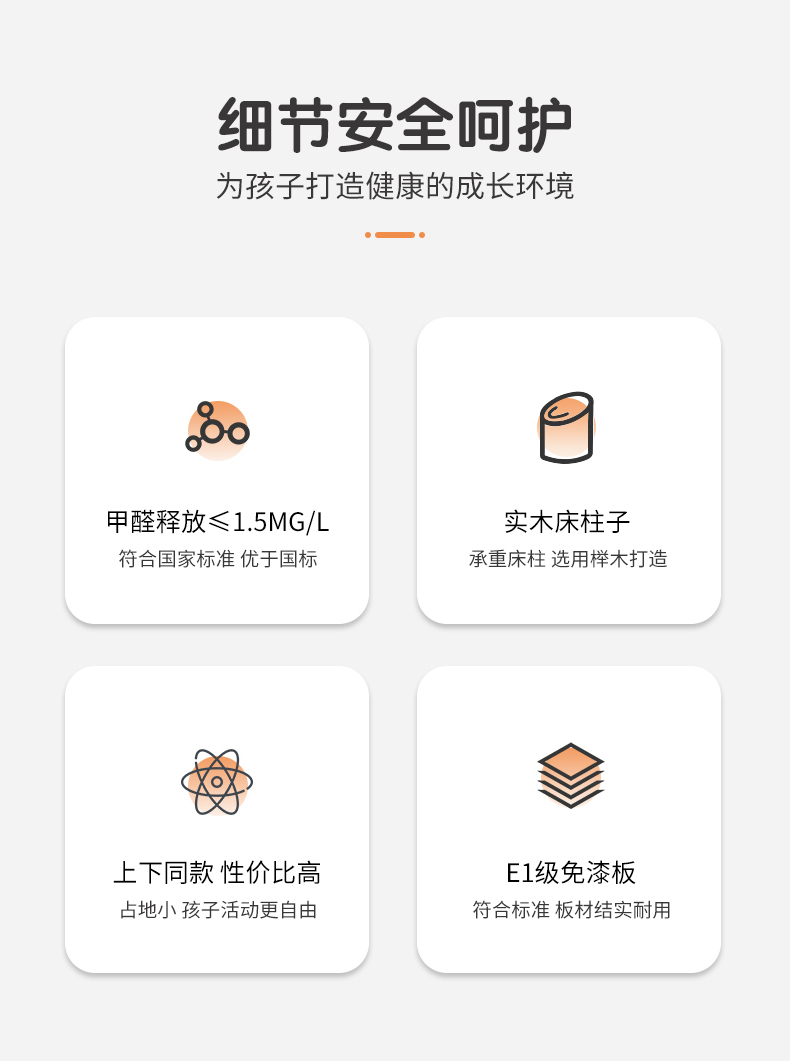 细节安全呵护

为孩子打造健康的成长环境

甲醛释放≤1.5MG/L

符合国家标准 优于国标

实木床柱子

承重床柱 选用榉木打造

上下同款 性价比高

占地小 孩子活动更自由

E1级免漆板

符合标准 板材结实耐用