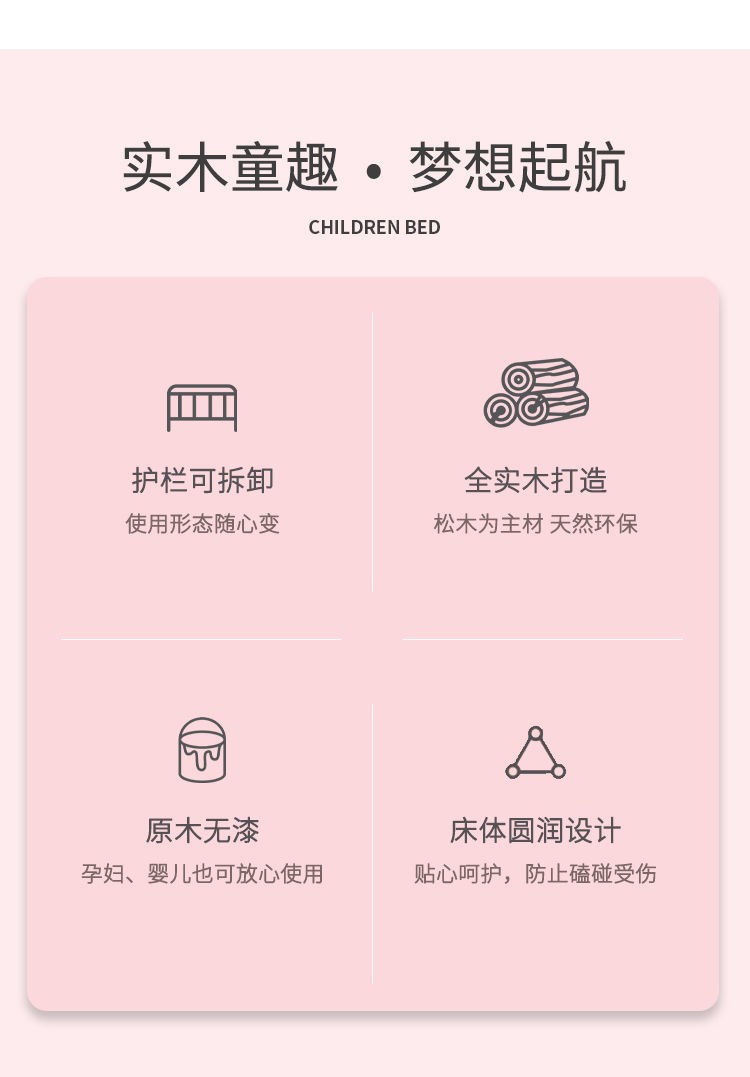 实木童趣 • 梦想起航

CHILDREN BED

护栏可拆卸

使用形态随心变

全实木打造

松木为主材 天然环保

原木无漆

孕妇、婴儿也可放心使用

床体圆润设计

贴心呵护，防止磕碰受伤