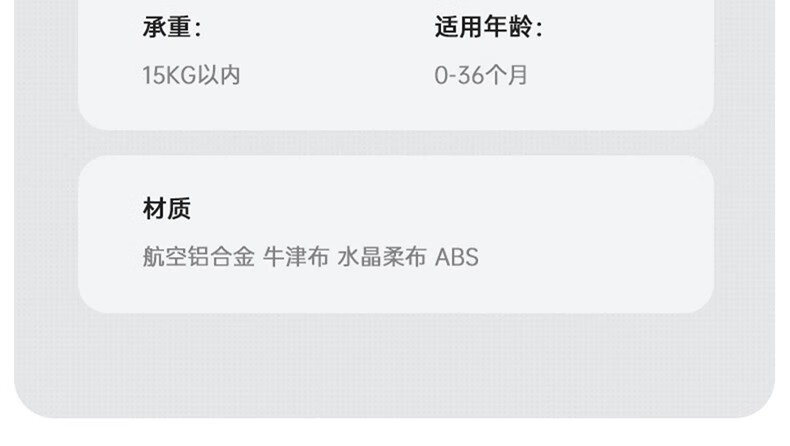 承重：

15KG以内

适用年龄：

0-36个月

材质

航空铝合金 牛津布 水晶柔布 ABS