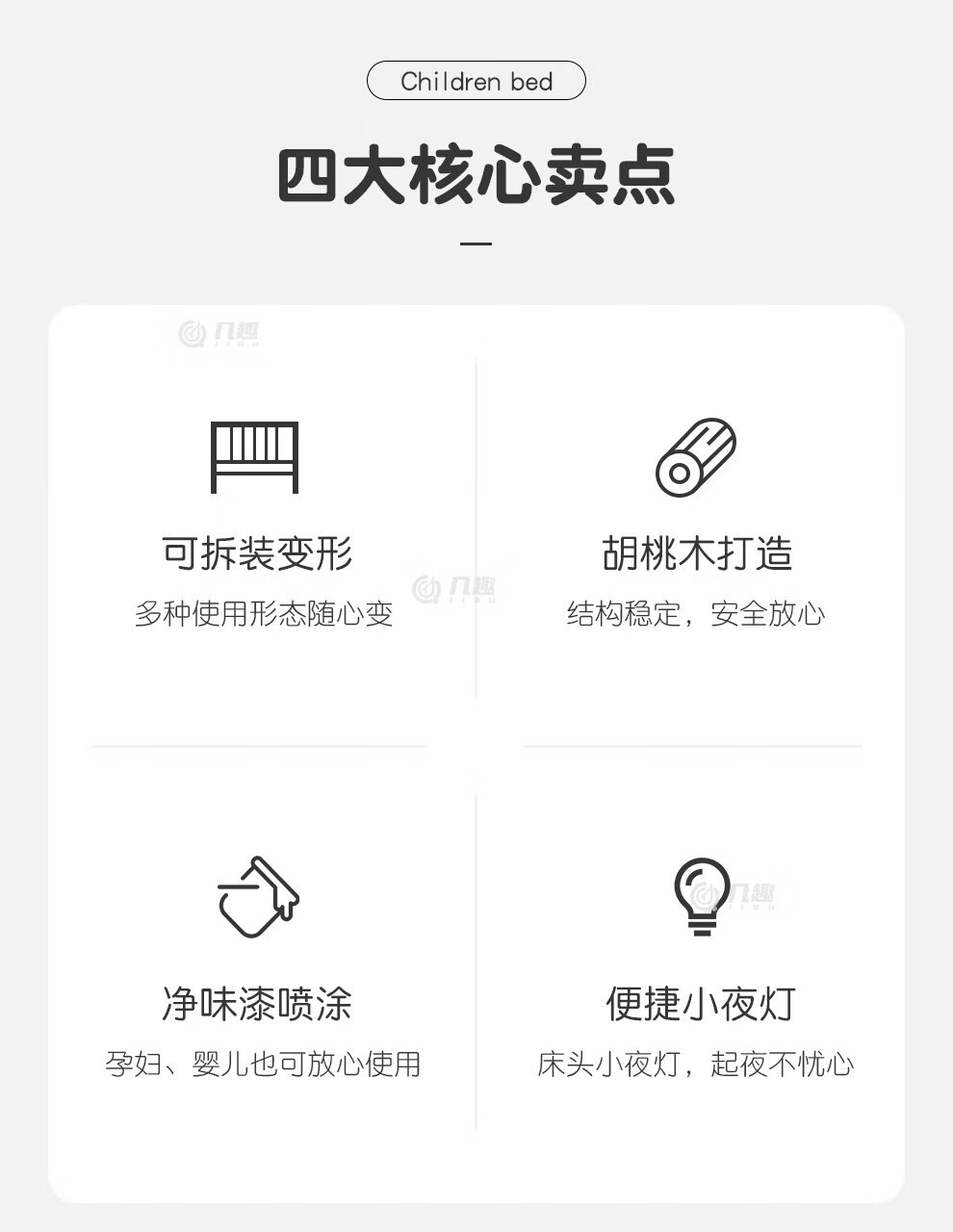 Children bed

四大核心卖点

可拆装变形

多种使用形态随心变

胡桃木打造

结构稳定，安全放心

净味漆喷涂

孕妇、婴儿也可放心使用

便捷小夜灯

床头小夜灯，起夜不忧心

几趣