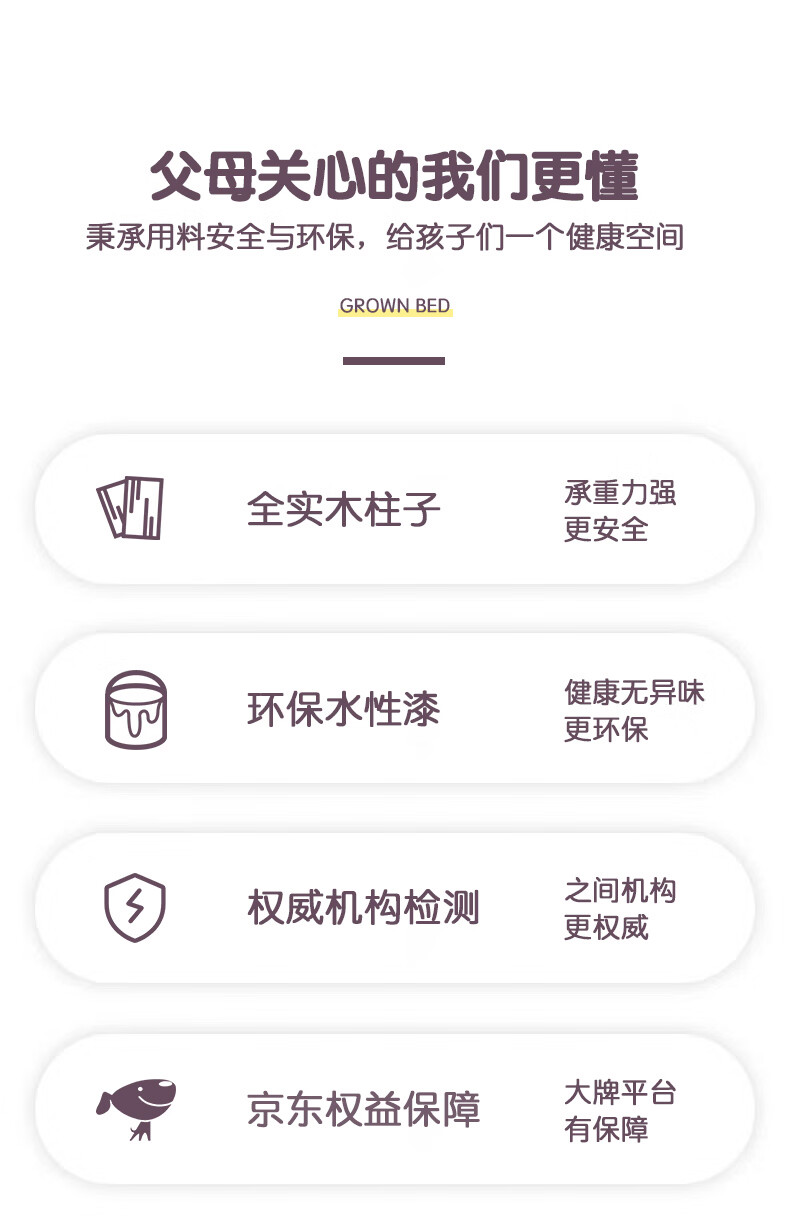 父母关心的我们更懂

秉承用料安全与环保，给孩子们一个健康空间

GROWN BED

全实木柱子

承重力强
更安全

环保水性漆

健康无异味
更环保

权威机构检测

之间机构
更权威

京东权益保障

大牌平台
有保障